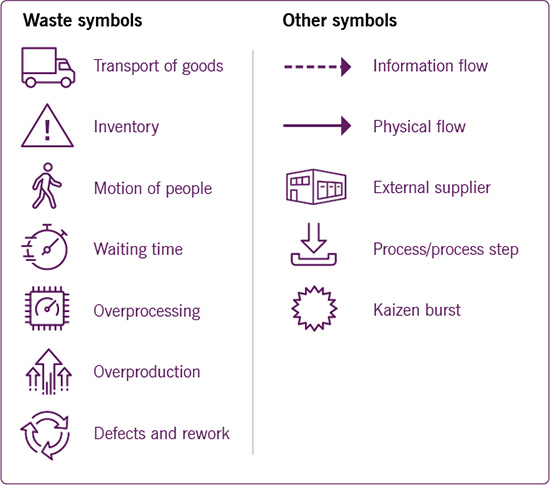 Waste symbols

Transport of goods

Inventory

Motion of people

Waiting time

Overprocessing

Overproduction

Defects and rework

Other symbols

Information flow

Physical flow

External supplier

Process/process step

Kaizen burst